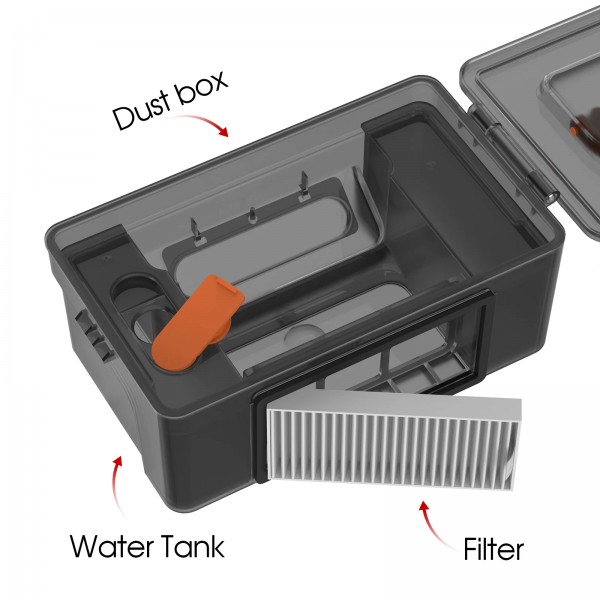 Dust box

Water Tank

Filter