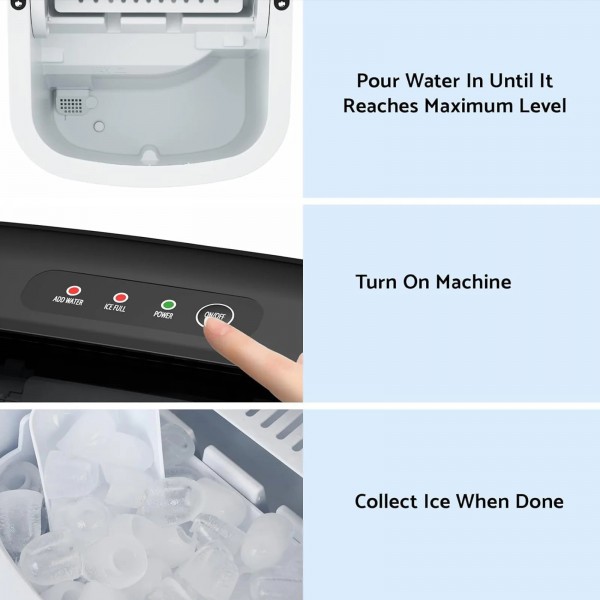 Pour Water In Until It Reaches Maximum Level

ADD WATER
ICE FULL
POWER
ON/OFF

Turn On Machine

Collect Ice When Done